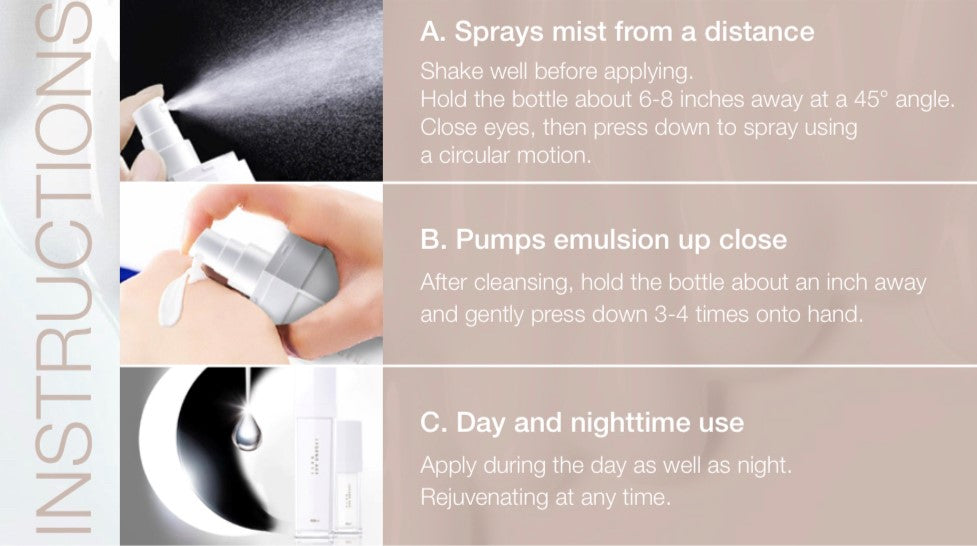 INSTRUCTIONS

A. Sprays mist from a distance

Shake well before applying.
Hold the bottle about 6-8 inches away at a 45° angle.
Close eyes, then press down to spray using a circular motion.

B. Pumps emulsion up close

After cleansing, hold the bottle about an inch away and gently press down 3-4 times onto hand.

C. Day and nighttime use

Apply during the day as well as night.
Rejuvenating at any time.